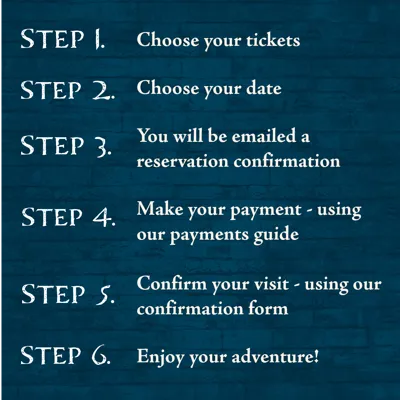 STEP 1. Choose your tickets

STEP 2. Choose your date

STEP 3. You will be emailed a reservation confirmation

STEP 4. Make your payment - using our payments guide

STEP 5. Confirm your visit - using our confirmation form

STEP 6. Enjoy your adventure!